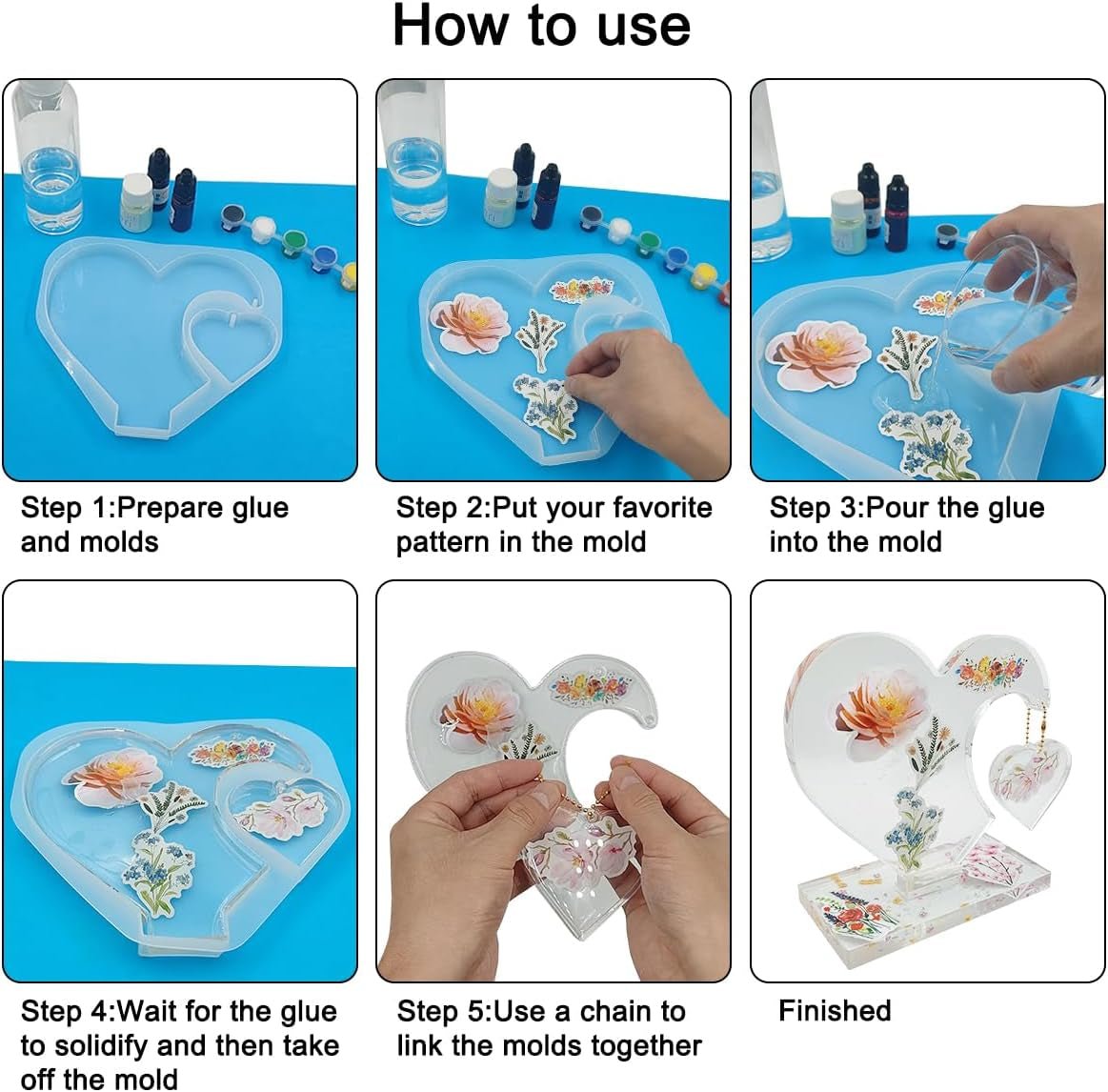 How to use

Step 1:Prepare glue and molds

Step 2:Put your favorite pattern in the mold

Step 3:Pour the glue into the mold

Step 4:Wait for the glue to solidify and then take off the mold

Step 5:Use a chain to link the molds together

Finished